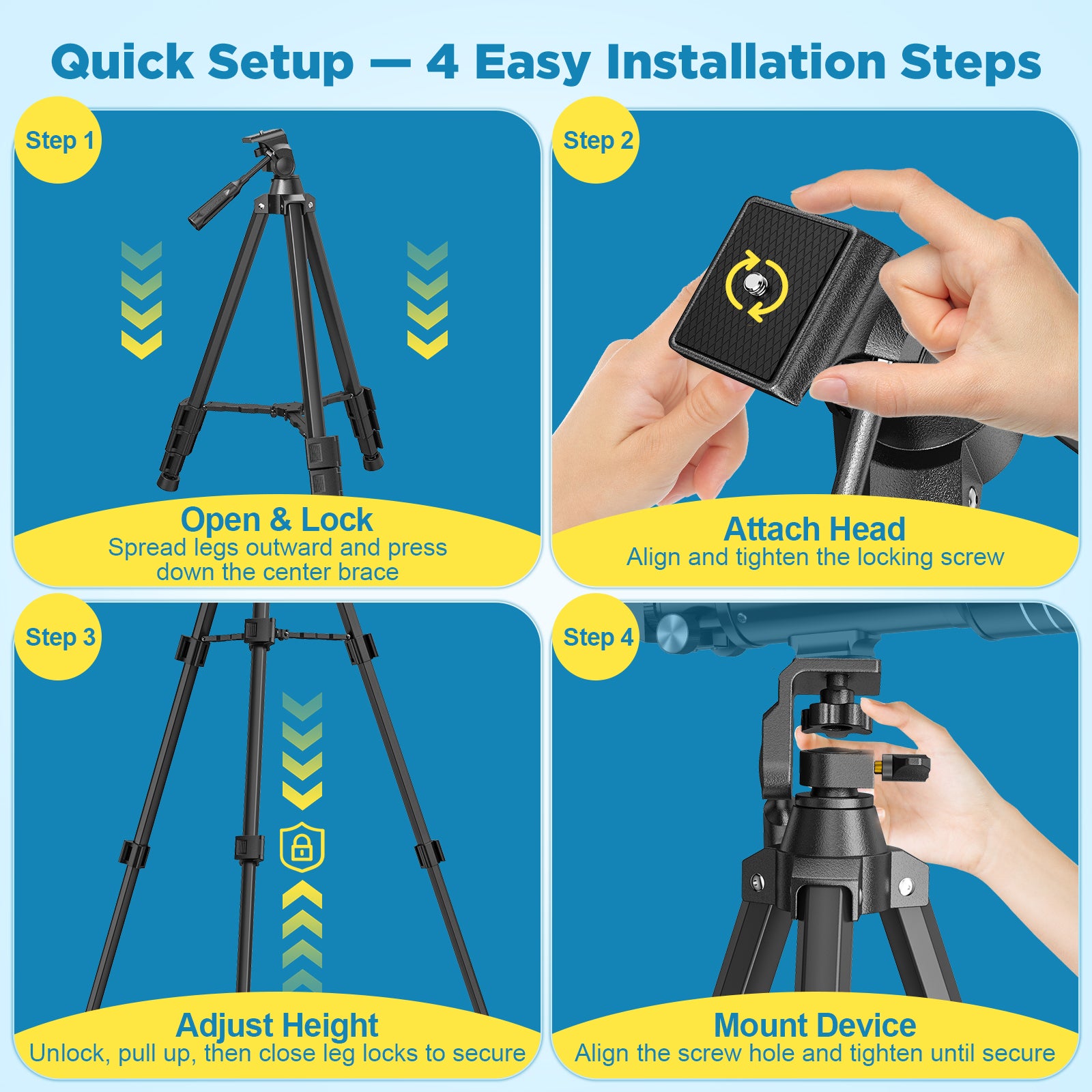 Quick Setup — 4 Easy Installation Steps

Step 1

Open & Lock
Spread legs outward and press down the center brace

Step 2

Attach Head
Align and tighten the locking screw

Step 3

Adjust Height
Unlock, pull up, then close leg locks to secure

Step 4

Mount Device
Align the screw hole and tighten until secure